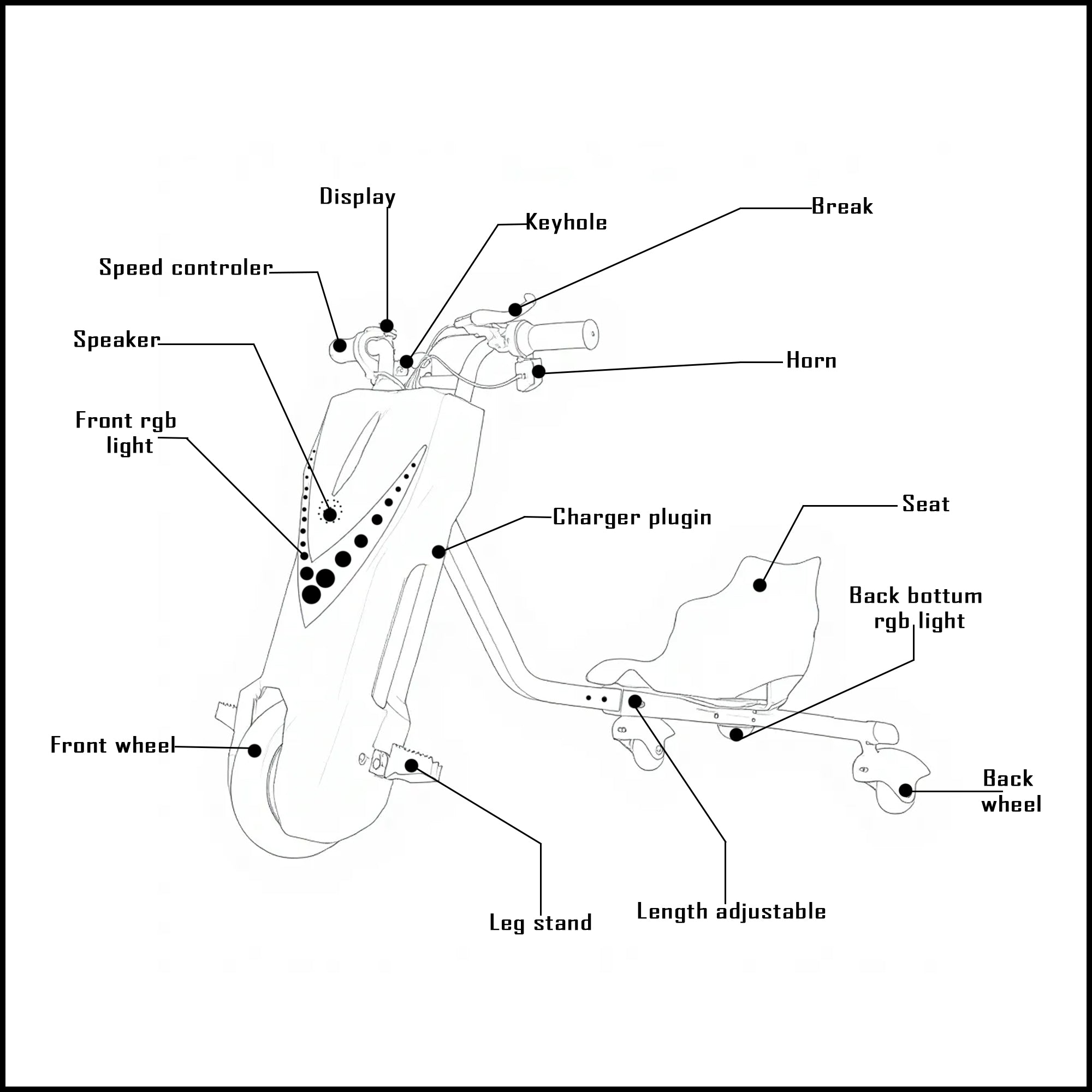 Display

Keyhole

Break

Speed controler

Speaker

Horn

Front rgb light

Charger plugin

Seat

Back bottum rgb light

Front wheel

Back wheel

Leg stand

Length adjustable